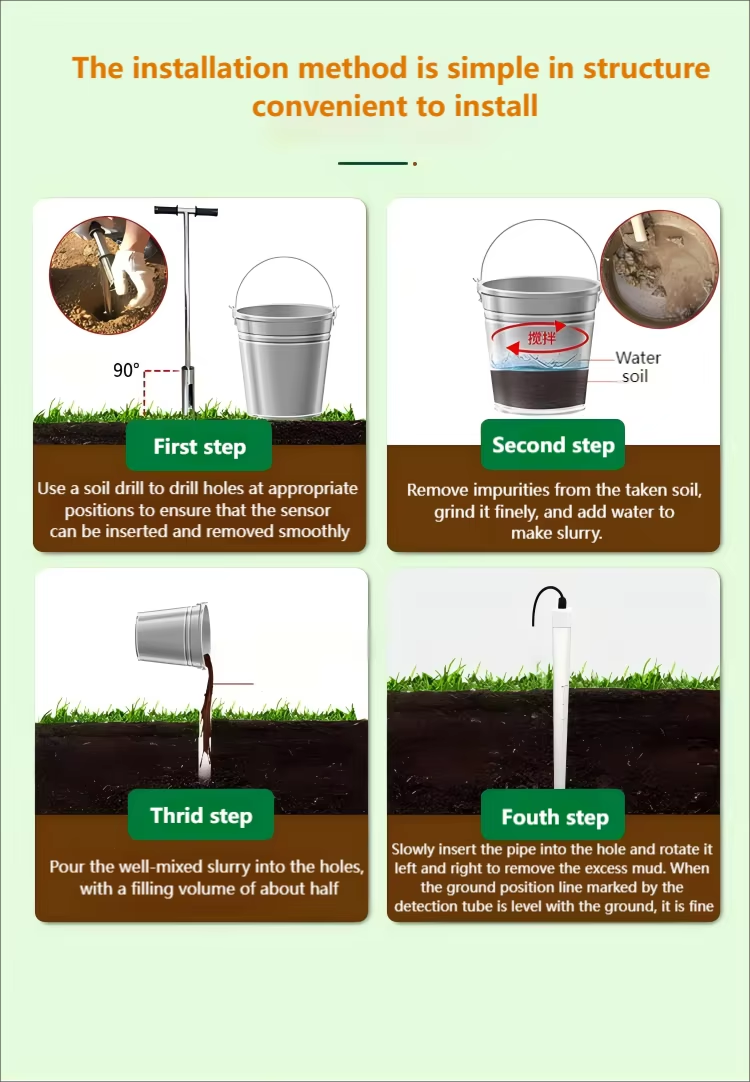 The installation method is simple in structure convenient to install

90°

First step

Use a soil drill to drill holes at appropriate positions to ensure that the sensor can be inserted and removed smoothly

搅拌

Water

soil

Second step

Remove impurities from the taken soil, grind it finely, and add water to make slurry.

Thrid step

Pour the well-mixed slurry into the holes, with a filling volume of about half

Fouth step

Slowly insert the pipe into the hole and rotate it left and right to remove the excess mud. When the ground position line marked by the detection tube is level with the ground, it is fine